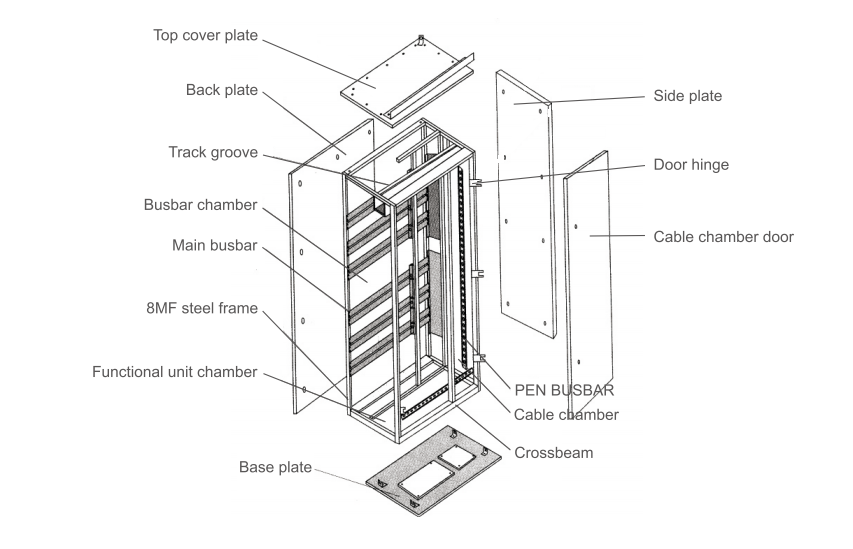 Top cover plate
Back plate
Track groove
Busbar chamber
Main busbar
8MF steel frame
Functional unit chamber
Base plate
Side plate
Door hinge
Cable chamber door
PEN BUSBAR
Cable chamber
Crossbeam