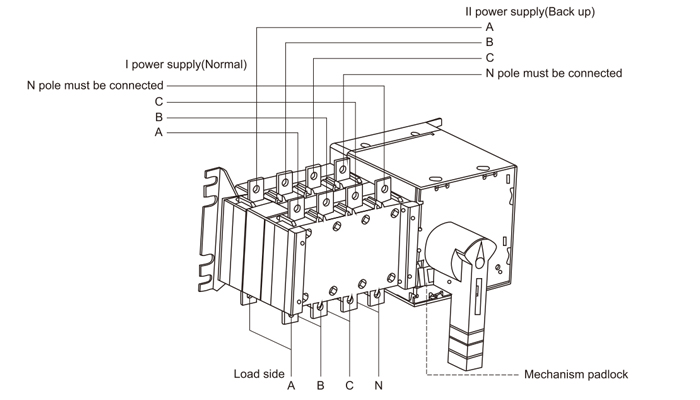 II power supply(Back up)
A
B
C
N pole must be connected

I power supply(Normal)
N pole must be connected
C
B
A

Load side
A B C N

Mechanism padlock